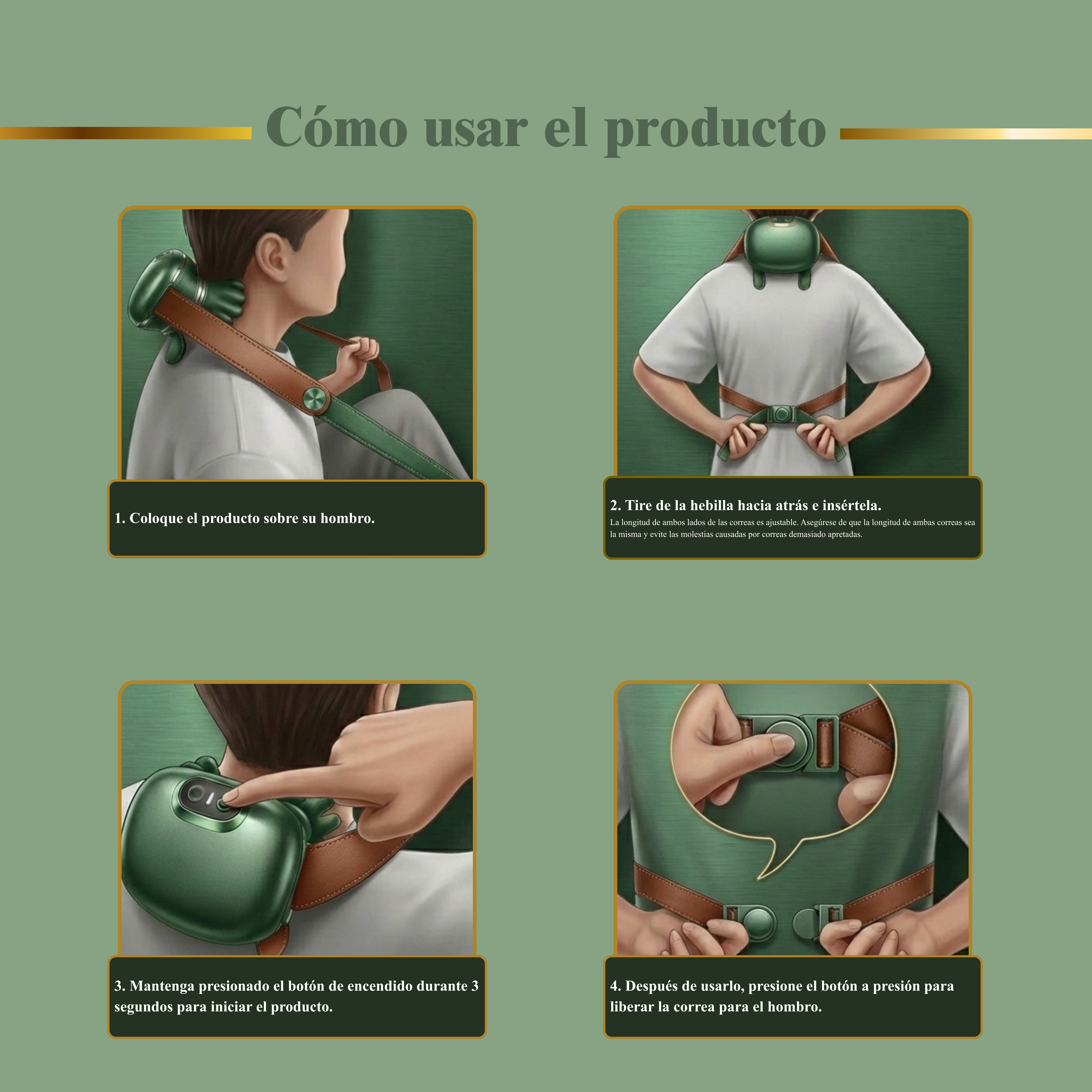 Cómo usar el producto

1. Coloque el producto sobre su hombro.

2. Tire de la hebilla hacia atrás e insértela.
La longitud de ambos lados de las correas es ajustable. Asegúrese de que la longitud de ambas correas sea la misma y evite las molestias causadas por correas demasiado apretadas.

3. Mantenga presionado el botón de encendido durante 3 segundos para iniciar el producto.

4. Después de usarlo, presione el botón a presión para liberar la correa para el hombro.